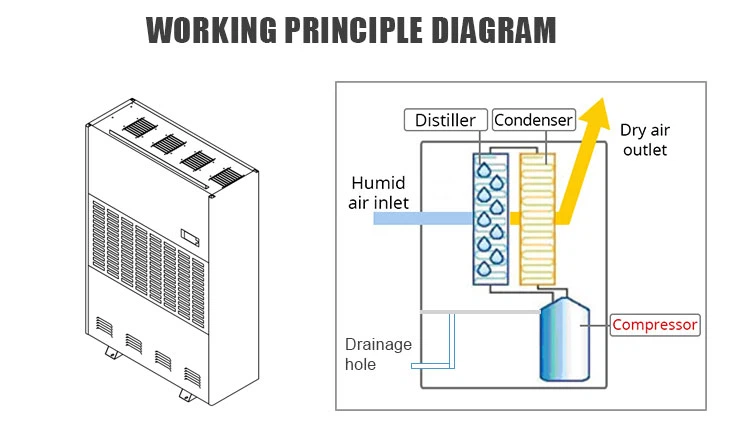 WORKING PRINCIPLE DIAGRAM

Distiller
Condenser
Dry air outlet
Humid air inlet
Compressor
Drainage hole